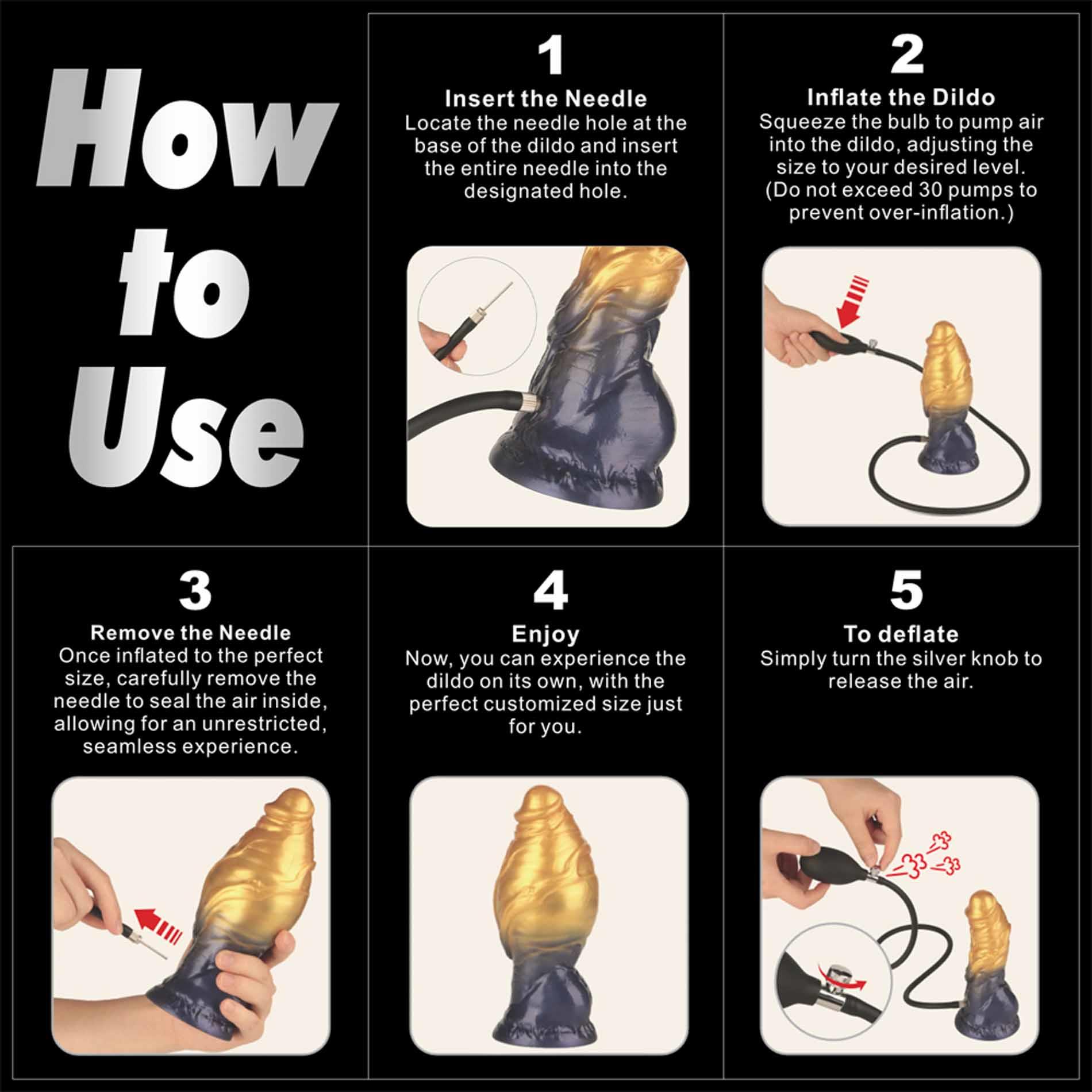 How to Use

1
Insert the Needle
Locate the needle hole at the base of the dildo and insert the entire needle into the designated hole.

2
Inflate the Dildo
Squeeze the bulb to pump air into the dildo, adjusting the size to your desired level. (Do not exceed 30 pumps to prevent over-inflation.)

3
Remove the Needle
Once inflated to the perfect size, carefully remove the needle to seal the air inside, allowing for an unrestricted, seamless experience.

4
Enjoy
Now, you can experience the dildo on its own, with the perfect customized size just for you.

5
To deflate
Simply turn the silver knob to release the air.