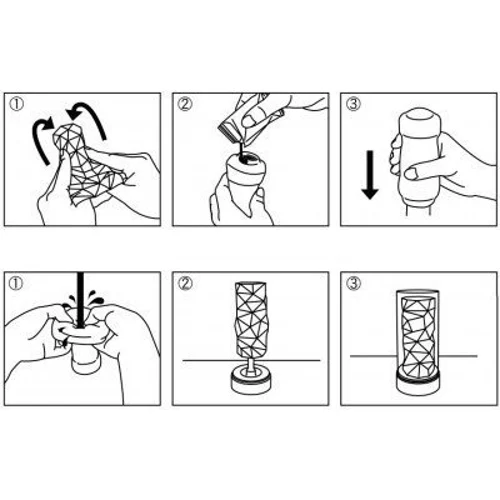 ①

②

③

①

②

③