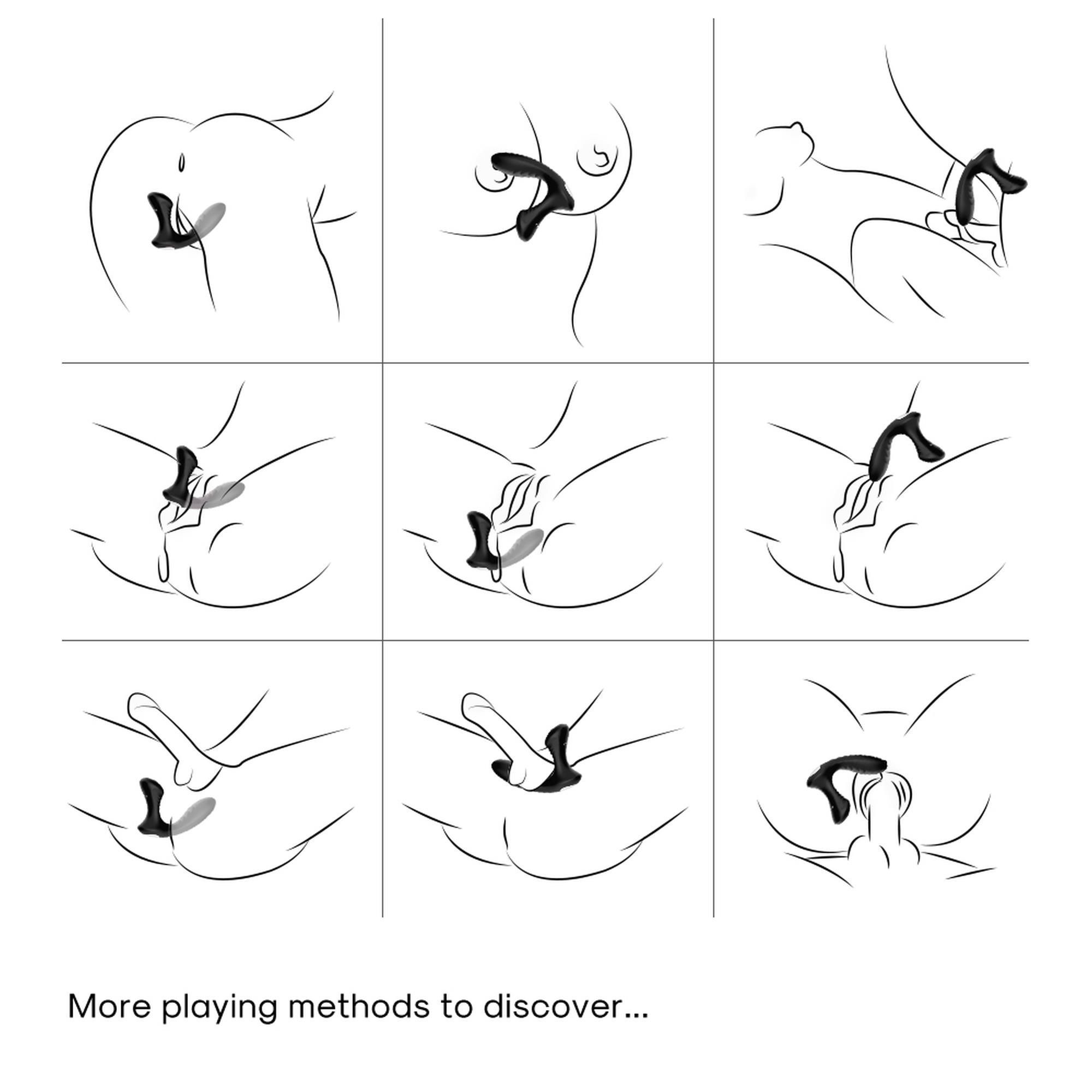 More playing methods to discover...