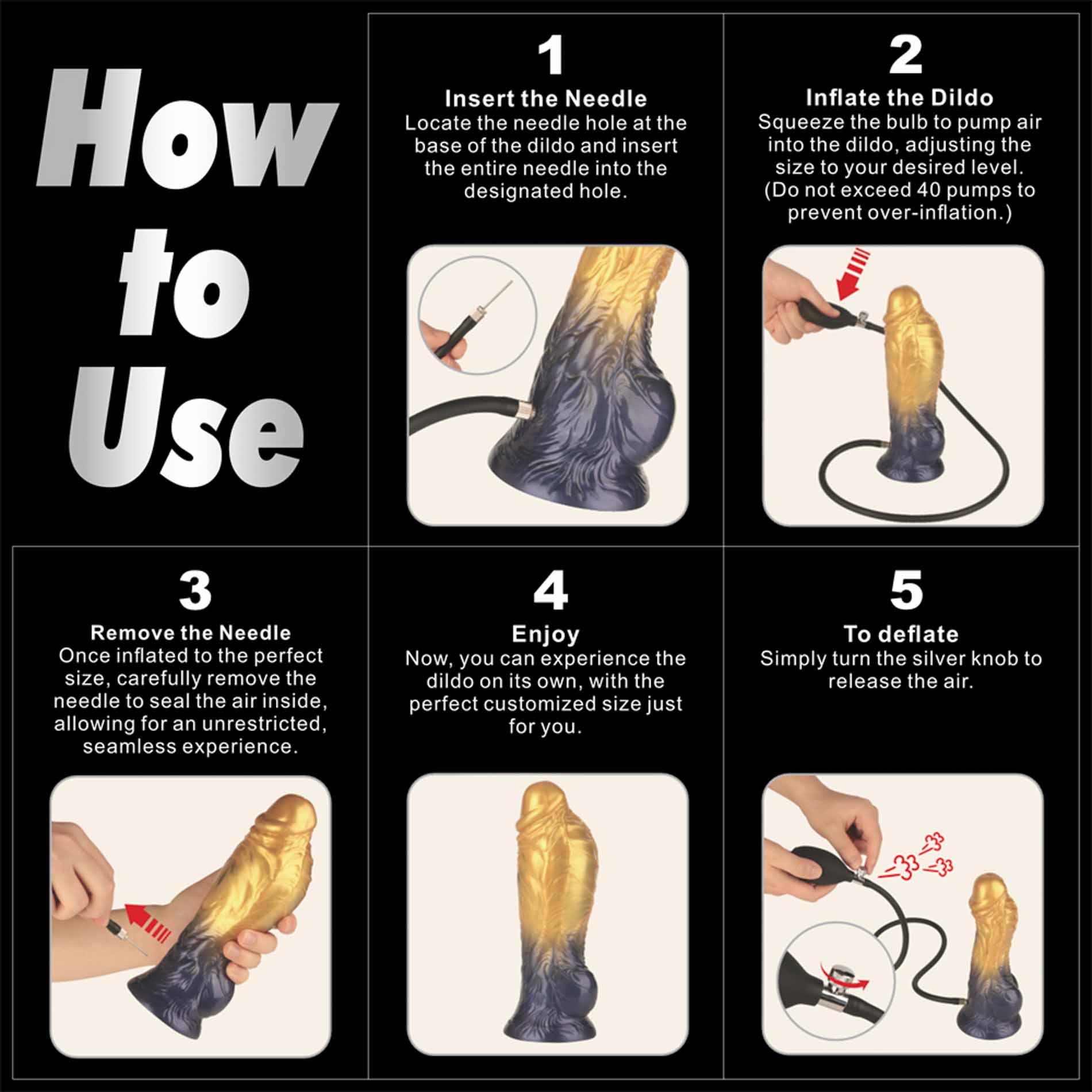 How to Use

1
Insert the Needle
Locate the needle hole at the base of the dildo and insert the entire needle into the designated hole.

2
Inflate the Dildo
Squeeze the bulb to pump air into the dildo, adjusting the size to your desired level. (Do not exceed 40 pumps to prevent over-inflation.)

3
Remove the Needle
Once inflated to the perfect size, carefully remove the needle to seal the air inside, allowing for an unrestricted, seamless experience.

4
Enjoy
Now, you can experience the dildo on its own, with the perfect customized size just for you.

5
To deflate
Simply turn the silver knob to release the air.