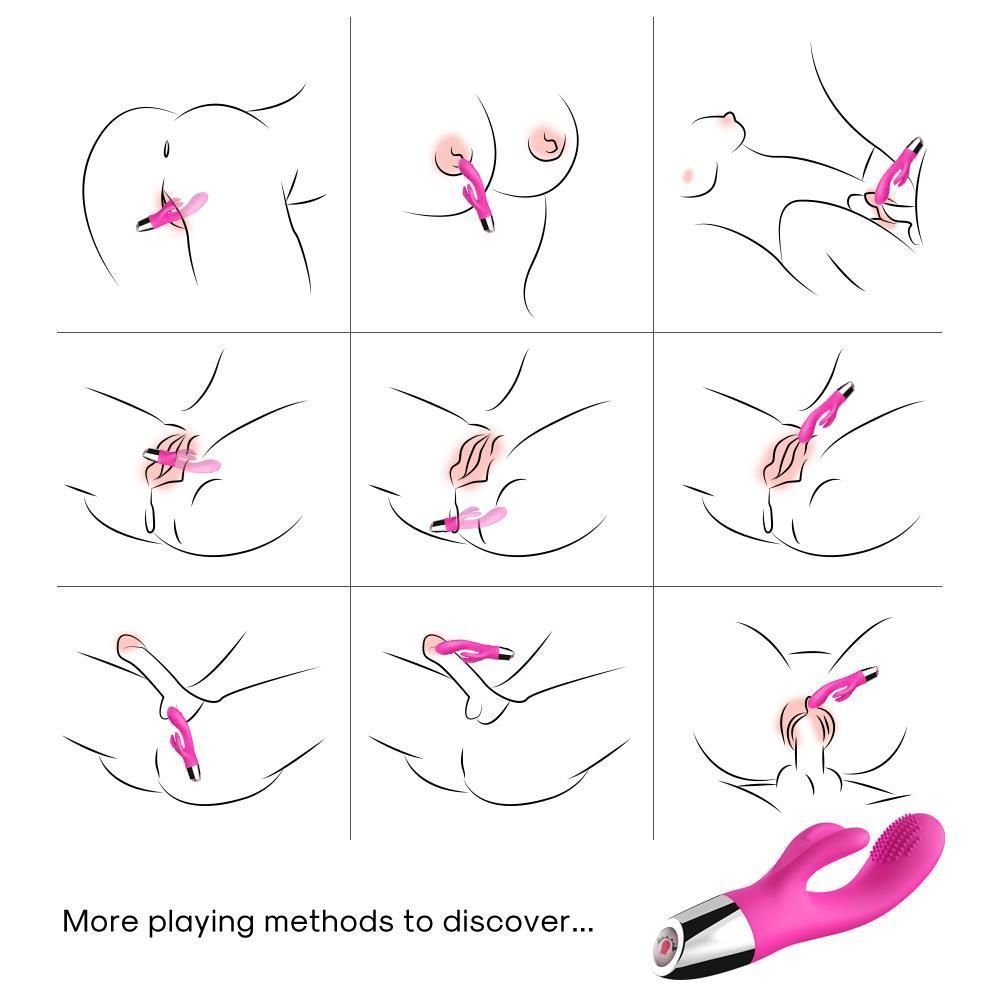 More playing methods to discover...