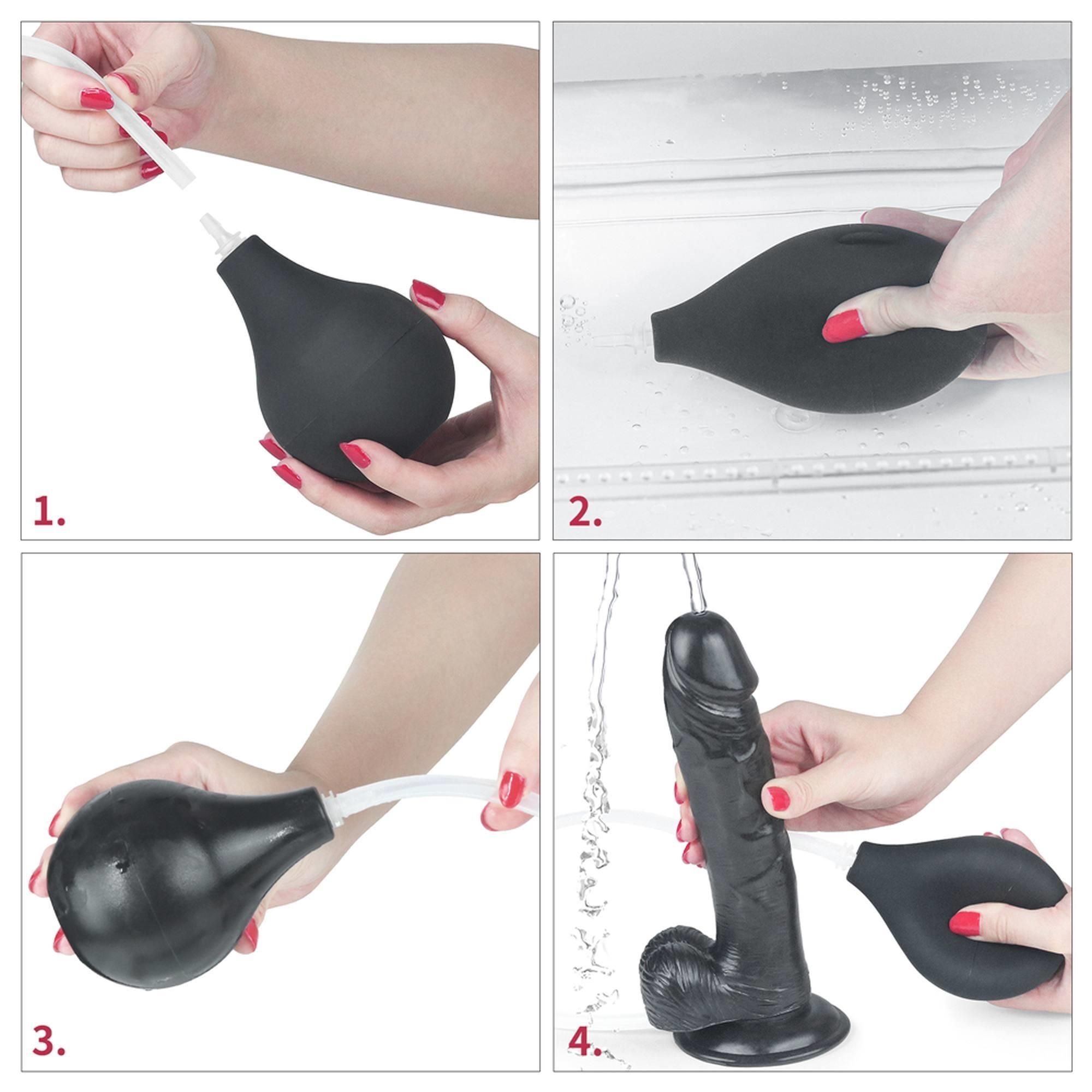 1.

2.

3.

4.